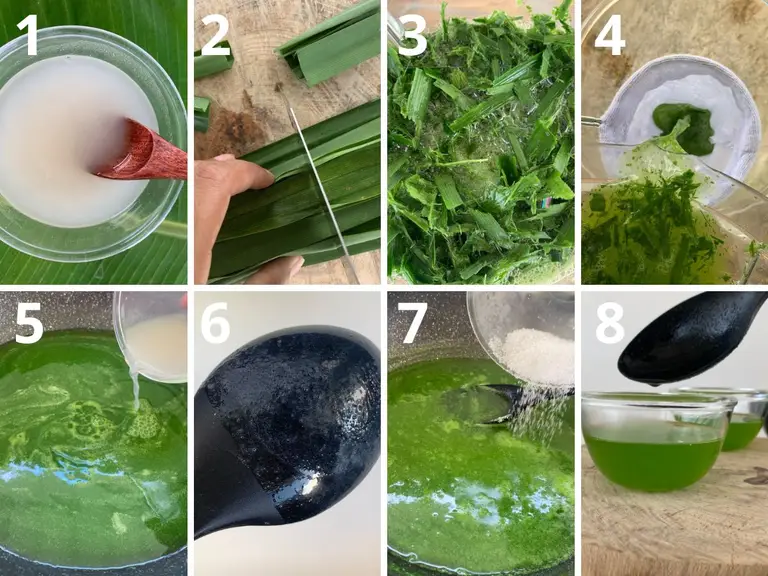 1
2
3
4
5
6
7
8