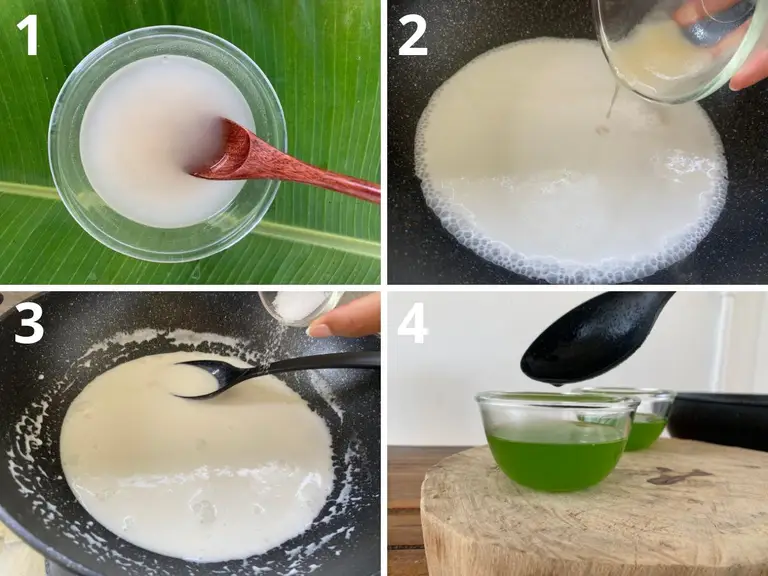 1

2

3

4